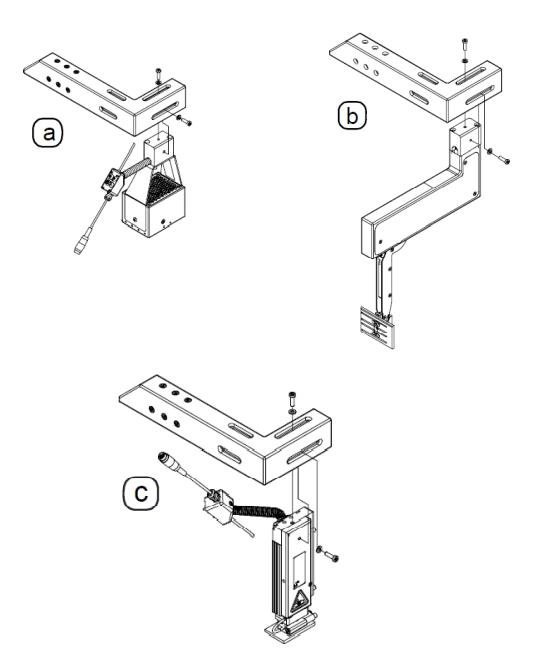 a

b

c