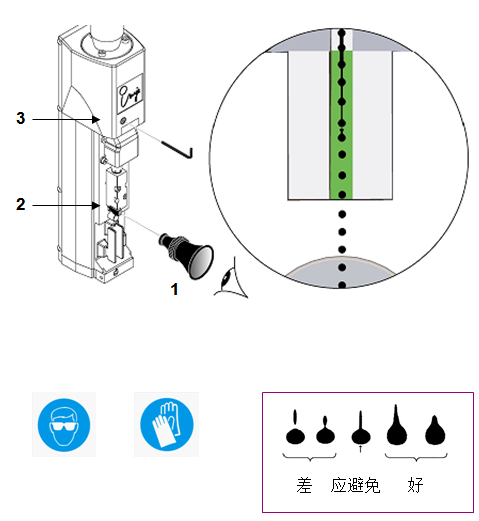 3

2

1

差 应避免 好